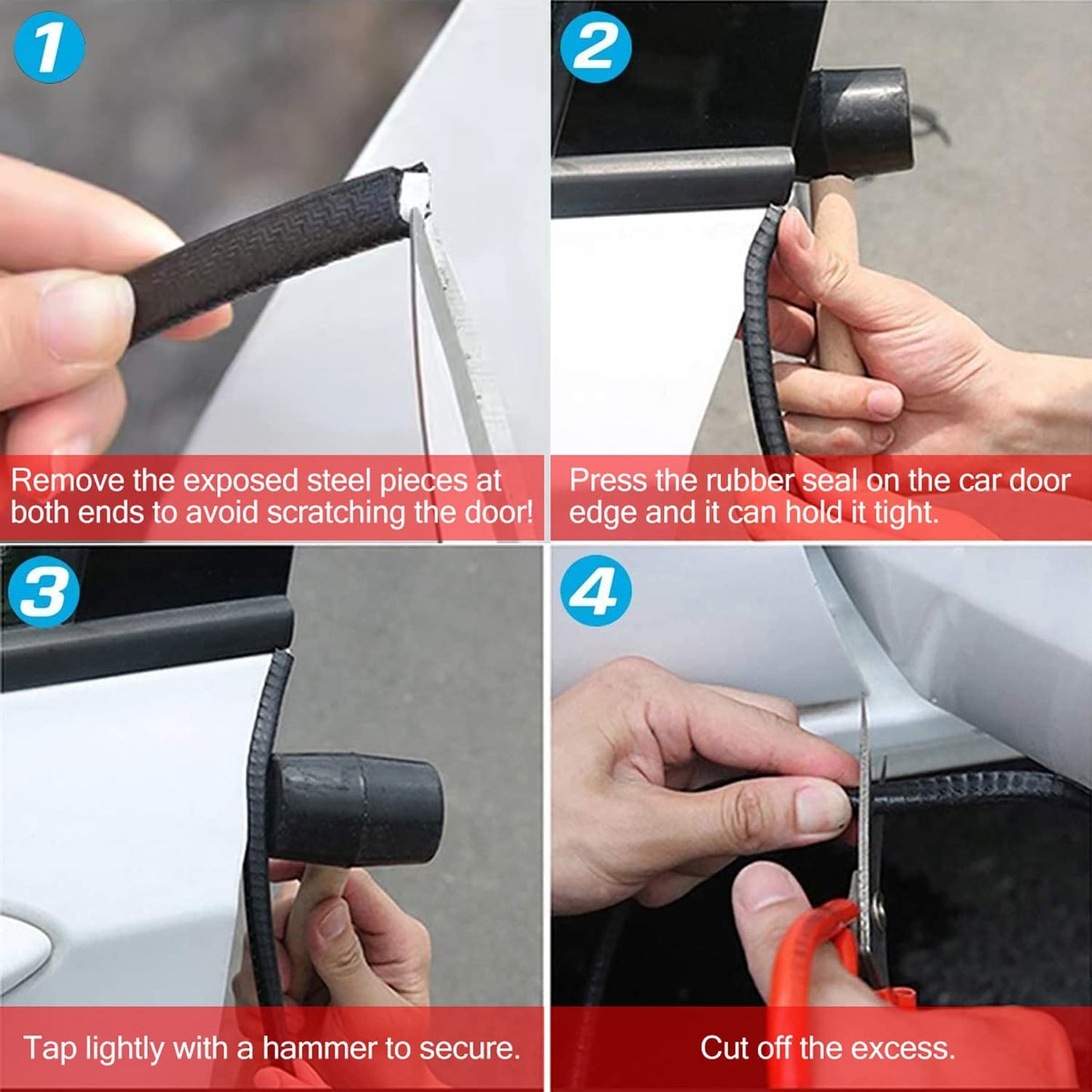 1

Remove the exposed steel pieces at both ends to avoid scratching the door!

2

Press the rubber seal on the car door edge and it can hold it tight.

3

Tap lightly with a hammer to secure.

4

Cut off the excess.